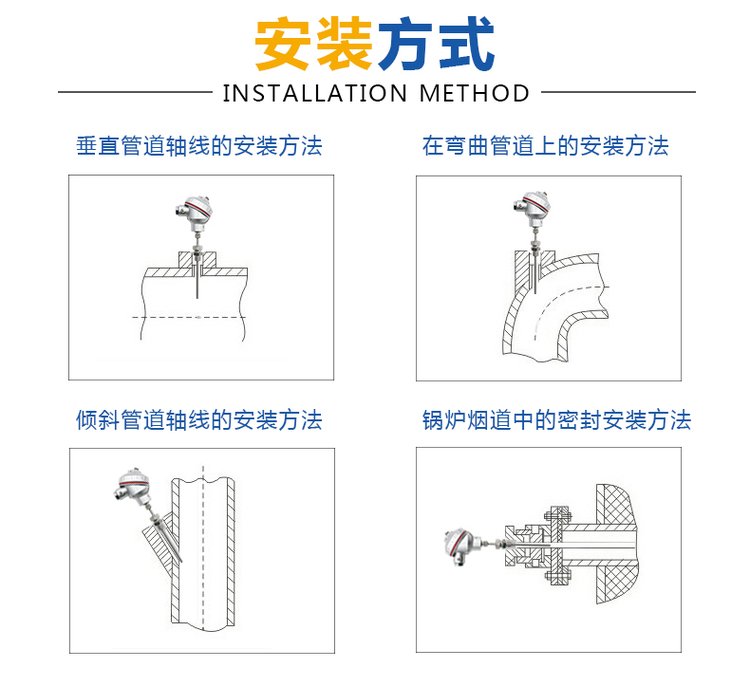 安装方式

INSTALLATION METHOD

垂直管道轴线的安装方法

在弯曲管道上的安装方法

倾斜管道轴线的安装方法

锅炉烟道中的密封安装方法