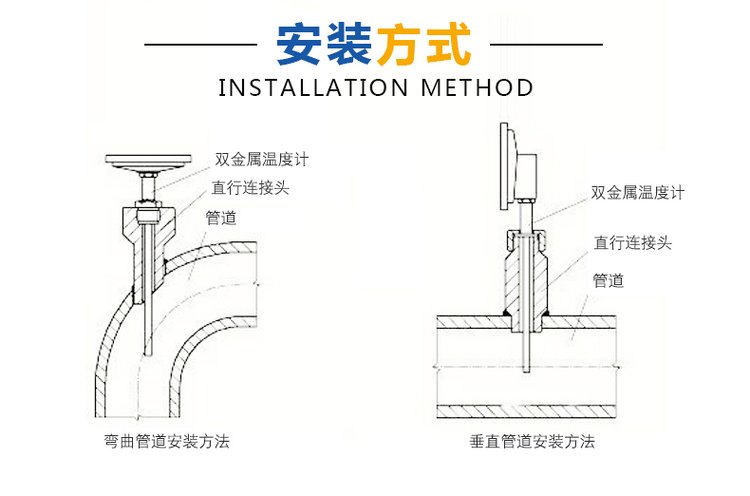 安装方式
INSTALLATION METHOD

双金属温度计
直行连接头
管道
弯曲管道安装方法

双金属温度计
直行连接头
管道
垂直管道安装方法